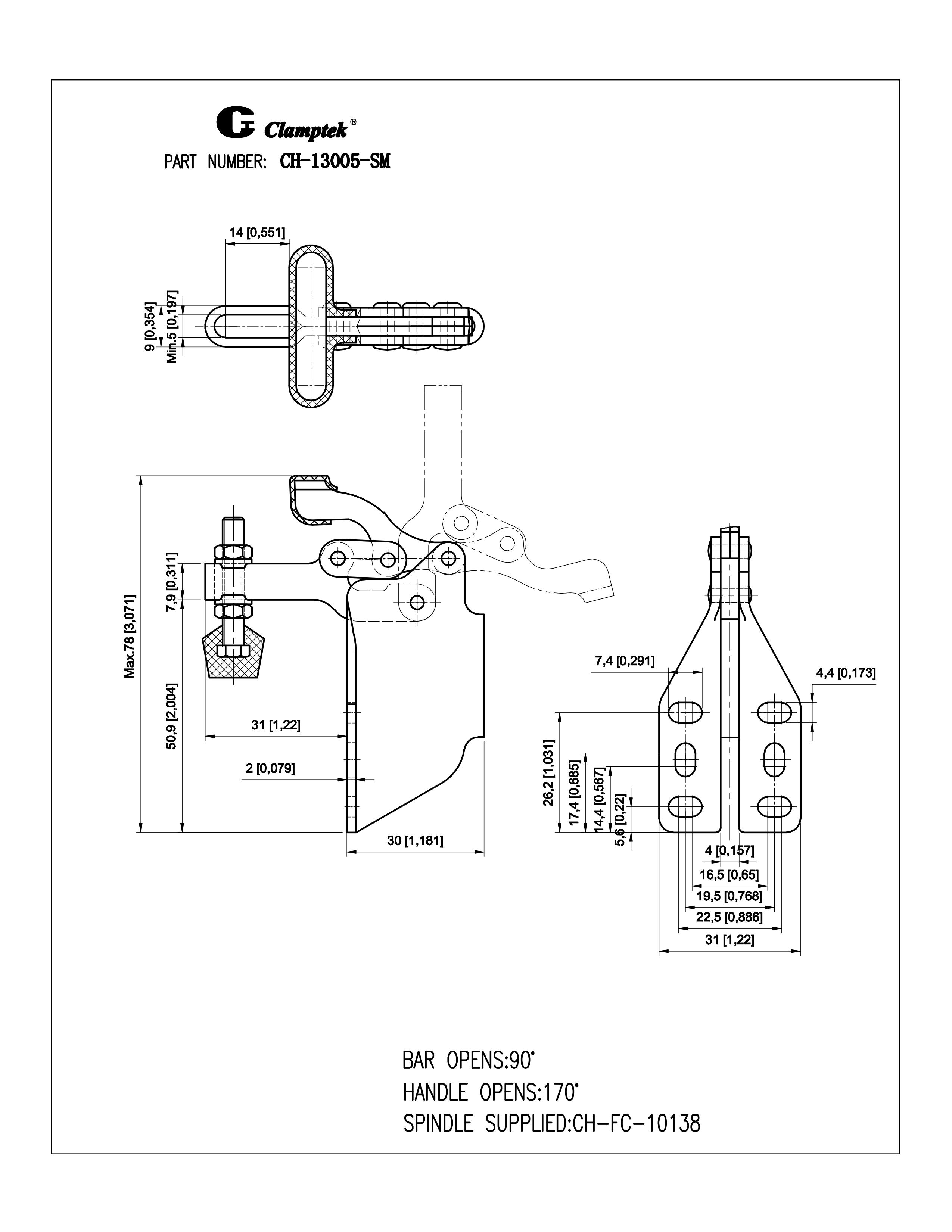 Clamptek®

PART NUMBER: CH-13005-SM

14 [0,551]

9 [0,354]

Min.5 [0,197]

Max.78 [3,071]

7,9 [0,311]

50,9 [2,004]

31 [1,22]

2 [0,079]

30 [1,181]

7,4 [0,291]

4,4 [0,173]

26,2 [1,031]

17,4 [0,685]

14,4 [0,567]

5,6 [0,22]

4 [0,157]

16,5 [0,65]

19,5 [0,768]

22,5 [0,886]

31 [1,22]

BAR OPENS:90°

HANDLE OPENS:170°

SPINDLE SUPPLIED:CH-FC-10138