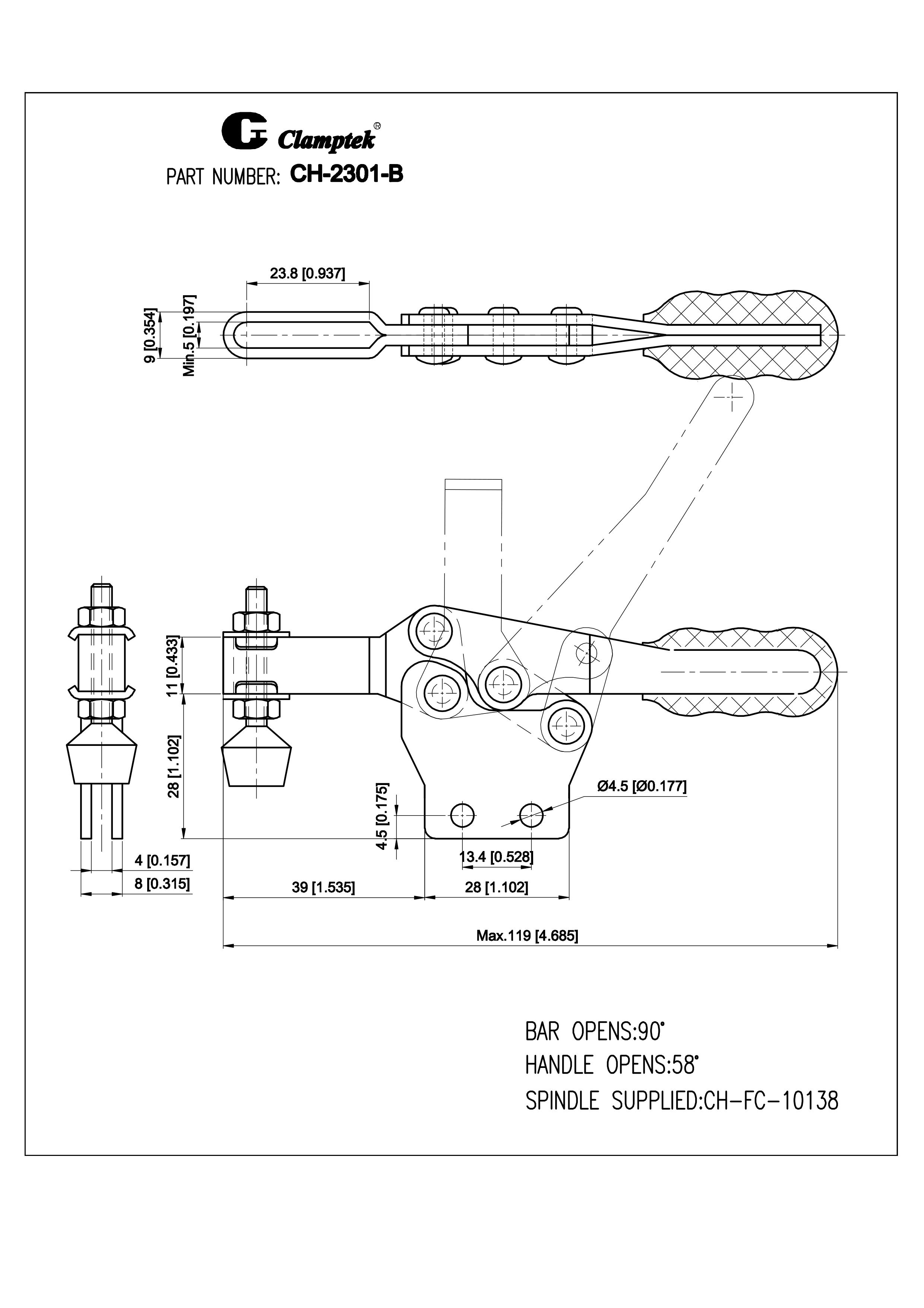 Clamptek®

PART NUMBER: CH-2301-B

23.8 [0.937]

9 [0.354]

Min.5 [0.197]

11 [0.433]

28 [1.102]

4.5 [0.175]

Ø4.5 [Ø0.177]

13.4 [0.528]

4 [0.157]

8 [0.315]

39 [1.535]

28 [1.102]

Max.119 [4.685]

BAR OPENS:90°
HANDLE OPENS:58°
SPINDLE SUPPLIED:CH-FC-10138